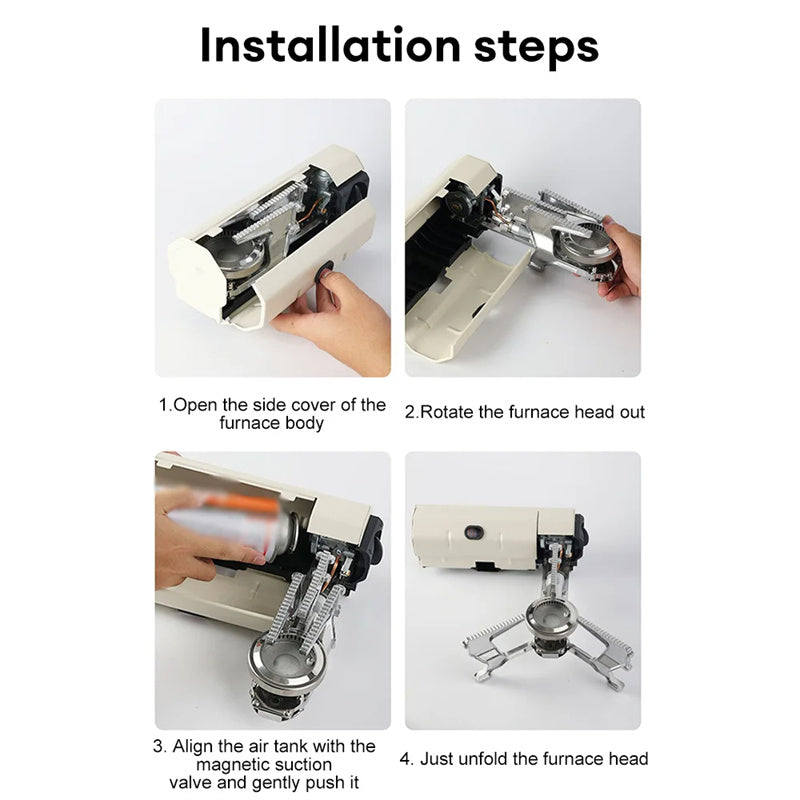 Installation steps

1.Open the side cover of the furnace body

2.Rotate the furnace head out

3. Align the air tank with the magnetic suction valve and gently push it

4. Just unfold the furnace head